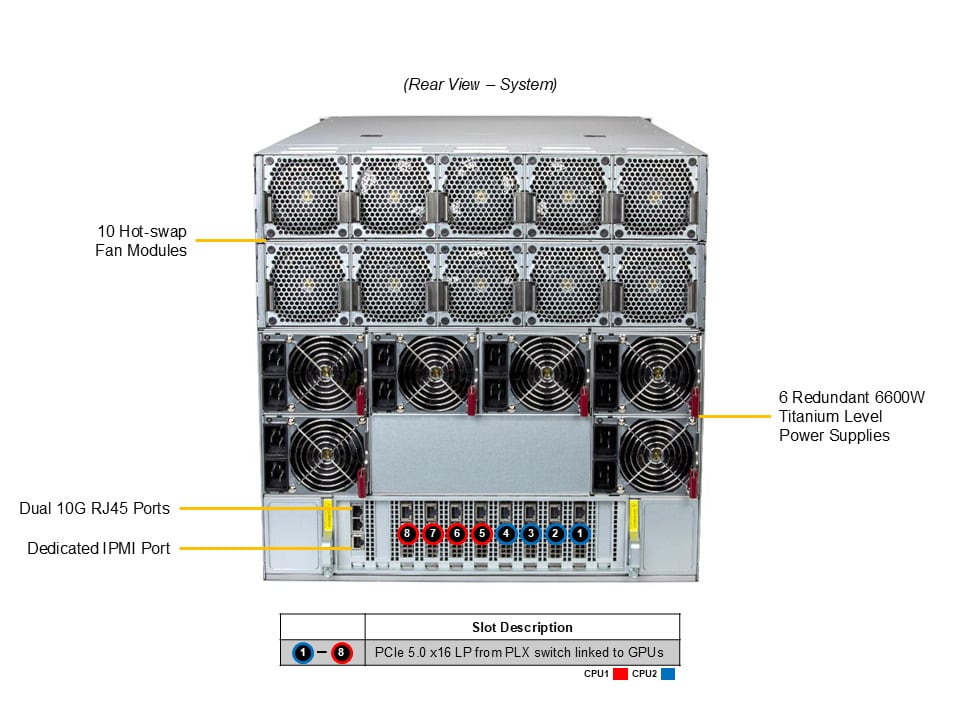 (Rear View – System)

10 Hot-swap Fan Modules

6 Redundant 6600W Titanium Level Power Supplies

Dual 10G RJ45 Ports

Dedicated IPMI Port

8 7 6 5 4 3 2 1

|  | Slot Description |
|---|---|
| 1 – 8 | PCIe 5.0 x16 LP from PLX switch linked to GPUs |

CPU1 CPU2